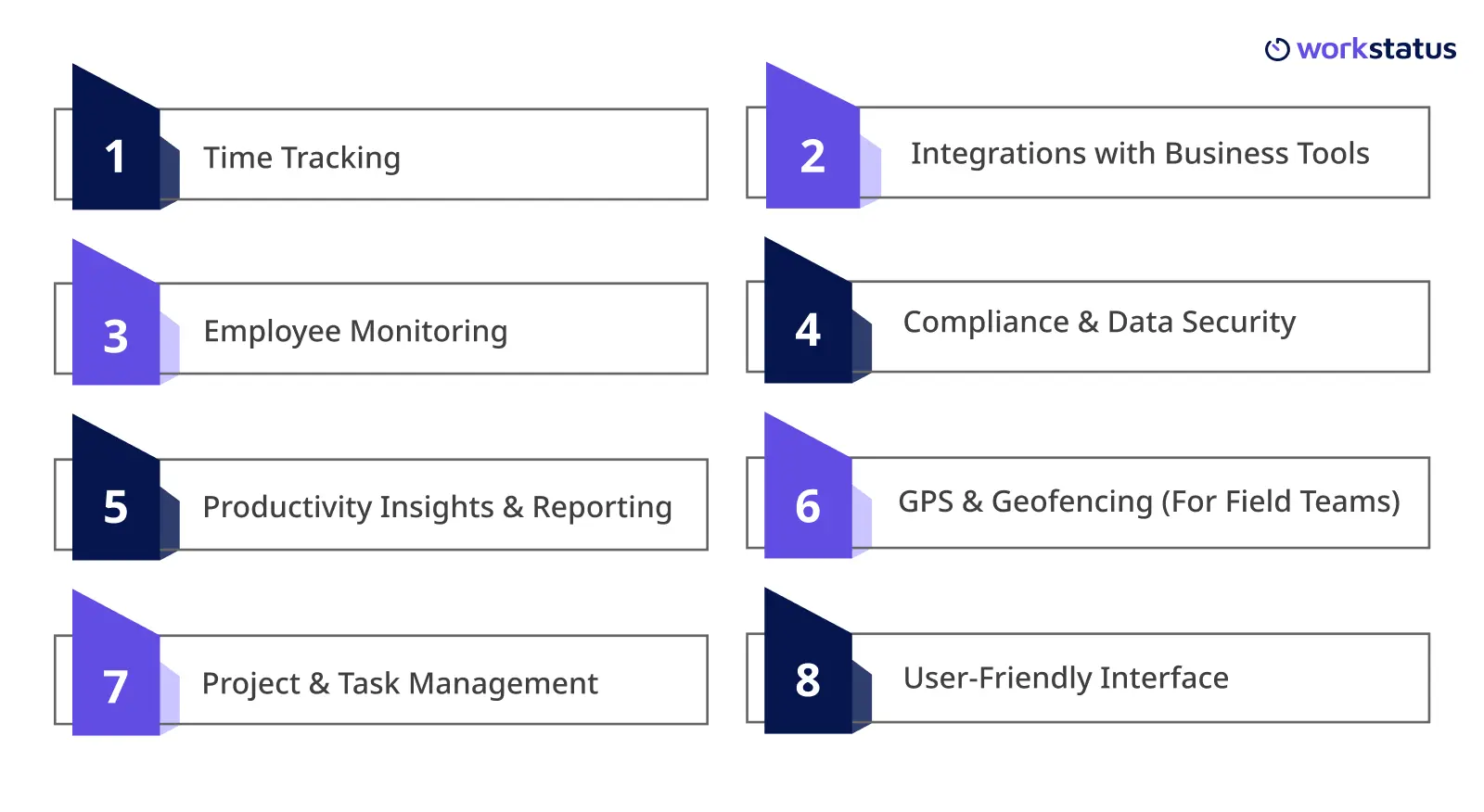 workstatus

1 Time Tracking

2 Integrations with Business Tools

3 Employee Monitoring

4 Compliance & Data Security

5 Productivity Insights & Reporting

6 GPS & Geofencing (For Field Teams)

7 Project & Task Management

8 User-Friendly Interface