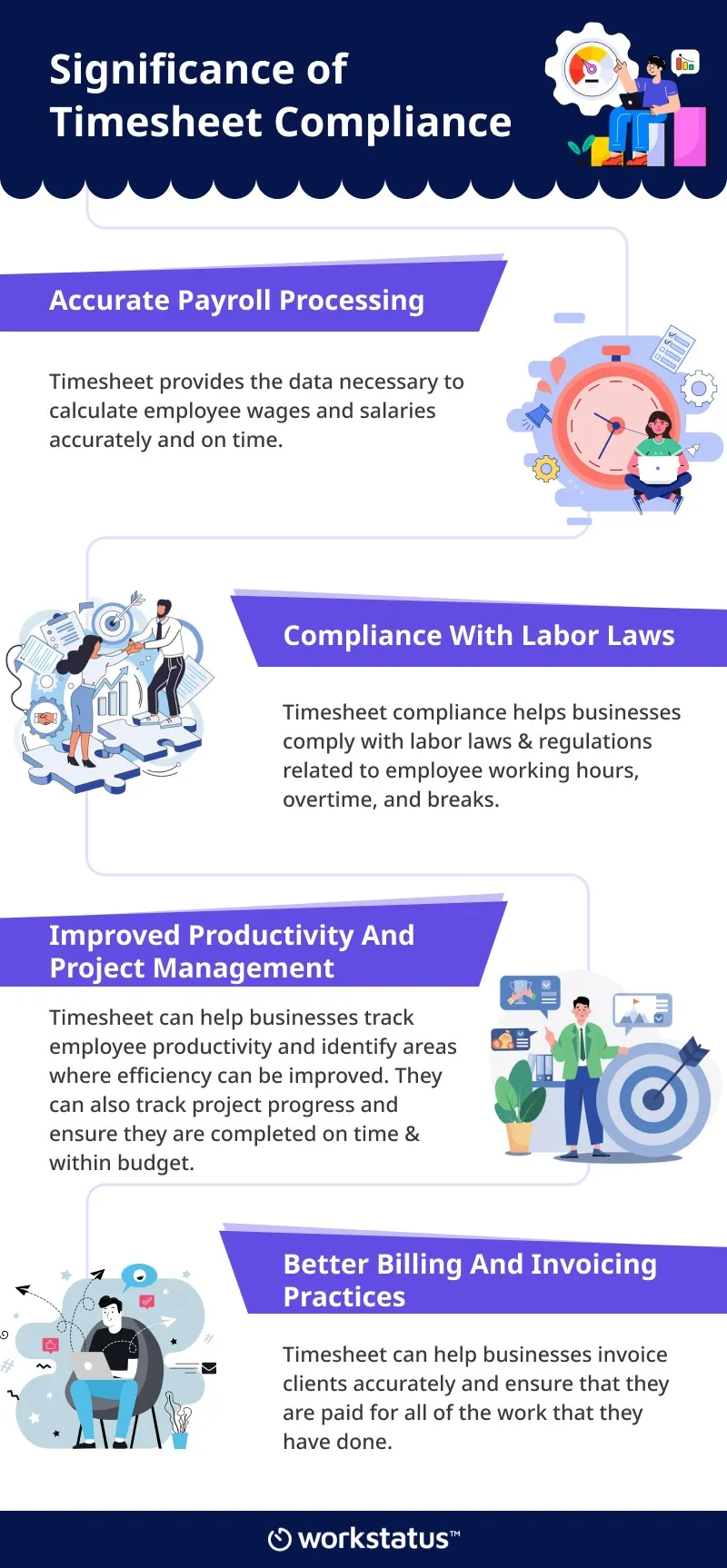 Significance of Timesheet Compliance

Accurate Payroll Processing

Timesheet provides the data necessary to calculate employee wages and salaries accurately and on time.

Compliance With Labor Laws

Timesheet compliance helps businesses comply with labor laws & regulations related to employee working hours, overtime, and breaks.

Improved Productivity And Project Management

Timesheet can help businesses track employee productivity and identify areas where efficiency can be improved. They can also track project progress and ensure they are completed on time & within budget.

Better Billing And Invoicing Practices

Timesheet can help businesses invoice clients accurately and ensure that they are paid for all of the work that they have done.

workstatus™