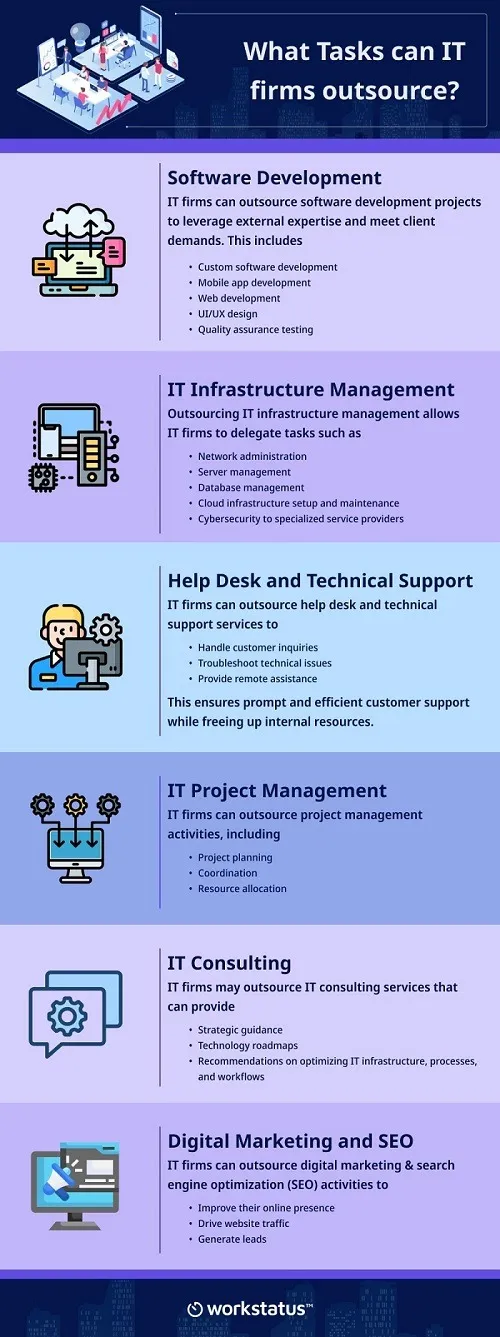 What Tasks can IT firms outsource?

Software Development

IT firms can outsource software development projects to leverage external expertise and meet client demands. This includes

- Custom software development
- Mobile app development
- Web development
- UI/UX design
- Quality assurance testing

IT Infrastructure Management

Outsourcing IT infrastructure management allows IT firms to delegate tasks such as

- Network administration
- Server management
- Database management
- Cloud infrastructure setup and maintenance
- Cybersecurity to specialized service providers

Help Desk and Technical Support

IT firms can outsource help desk and technical support services to

- Handle customer inquiries
- Troubleshoot technical issues
- Provide remote assistance

This ensures prompt and efficient customer support while freeing up internal resources.

IT Project Management

IT firms can outsource project management activities, including

- Project planning
- Coordination
- Resource allocation

IT Consulting

IT firms may outsource IT consulting services that can provide

- Strategic guidance
- Technology roadmaps
- Recommendations on optimizing IT infrastructure, processes, and workflows

Digital Marketing and SEO

IT firms can outsource digital marketing & search engine optimization (SEO) activities to

- Improve their online presence
- Drive website traffic
- Generate leads

workstatus™